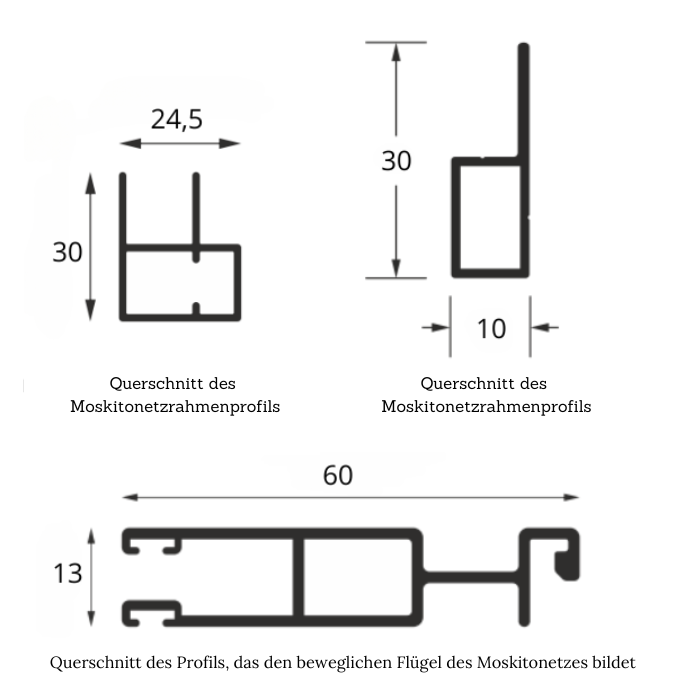 24,5

30

Querschnitt des Moskitonetzrahmenprofils

30

10

Querschnitt des Moskitonetzrahmenprofils

60

13

Querschnitt des Profils, das den beweglichen Flügel des Moskitonetzes bildet